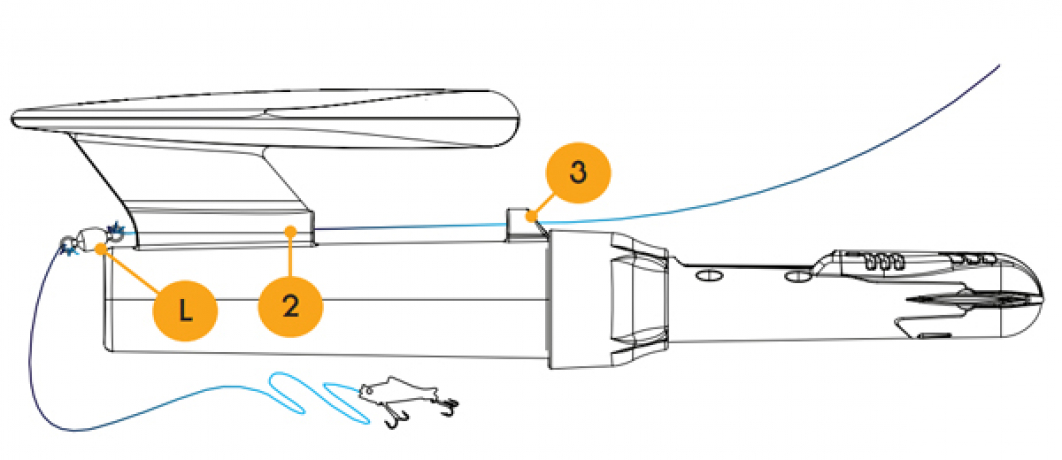 3
L
2